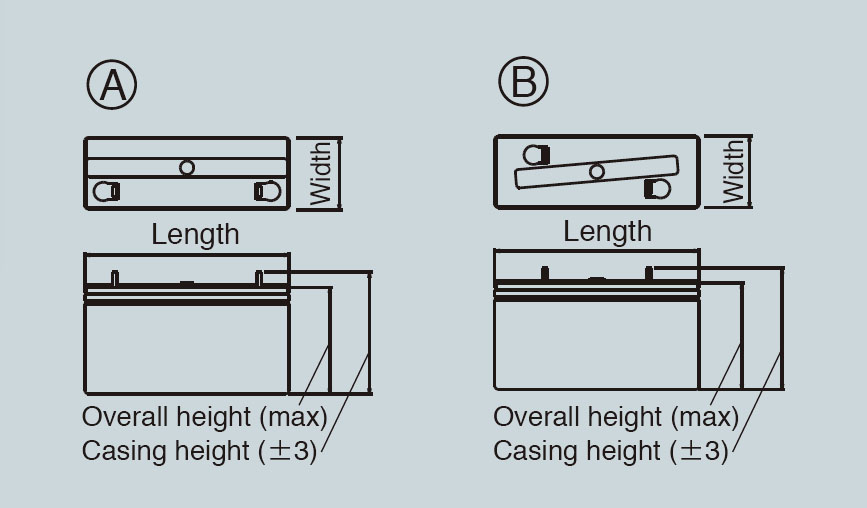 Ⓐ

Width

Length

Overall height (max)
Casing height (±3)

Ⓑ

Width

Length

Overall height (max)
Casing height (±3)