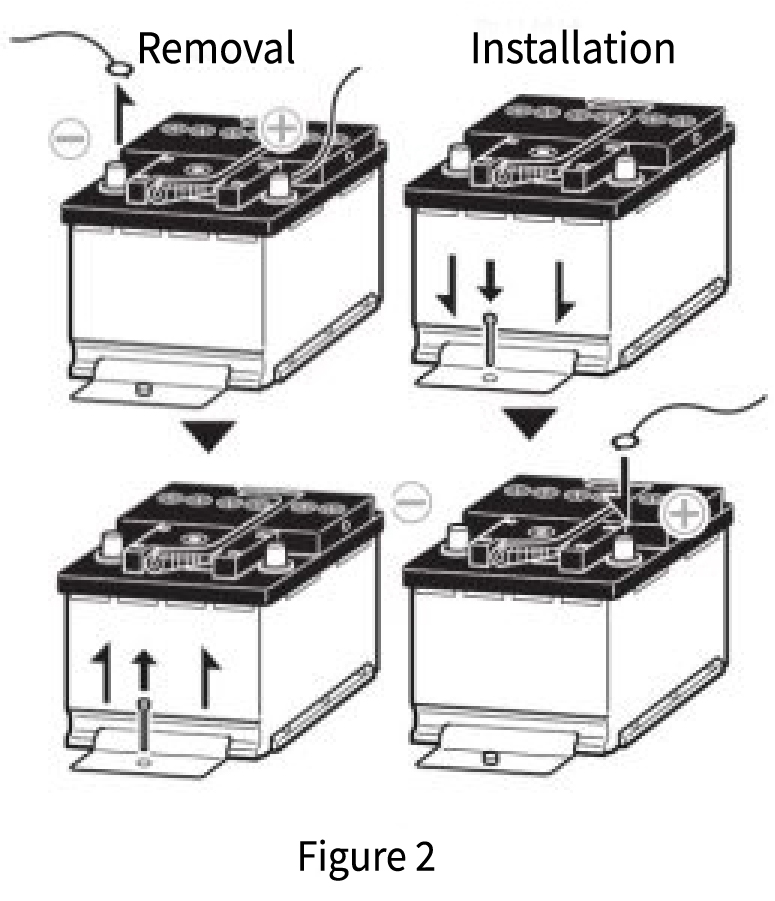 Removal

Installation

Figure 2